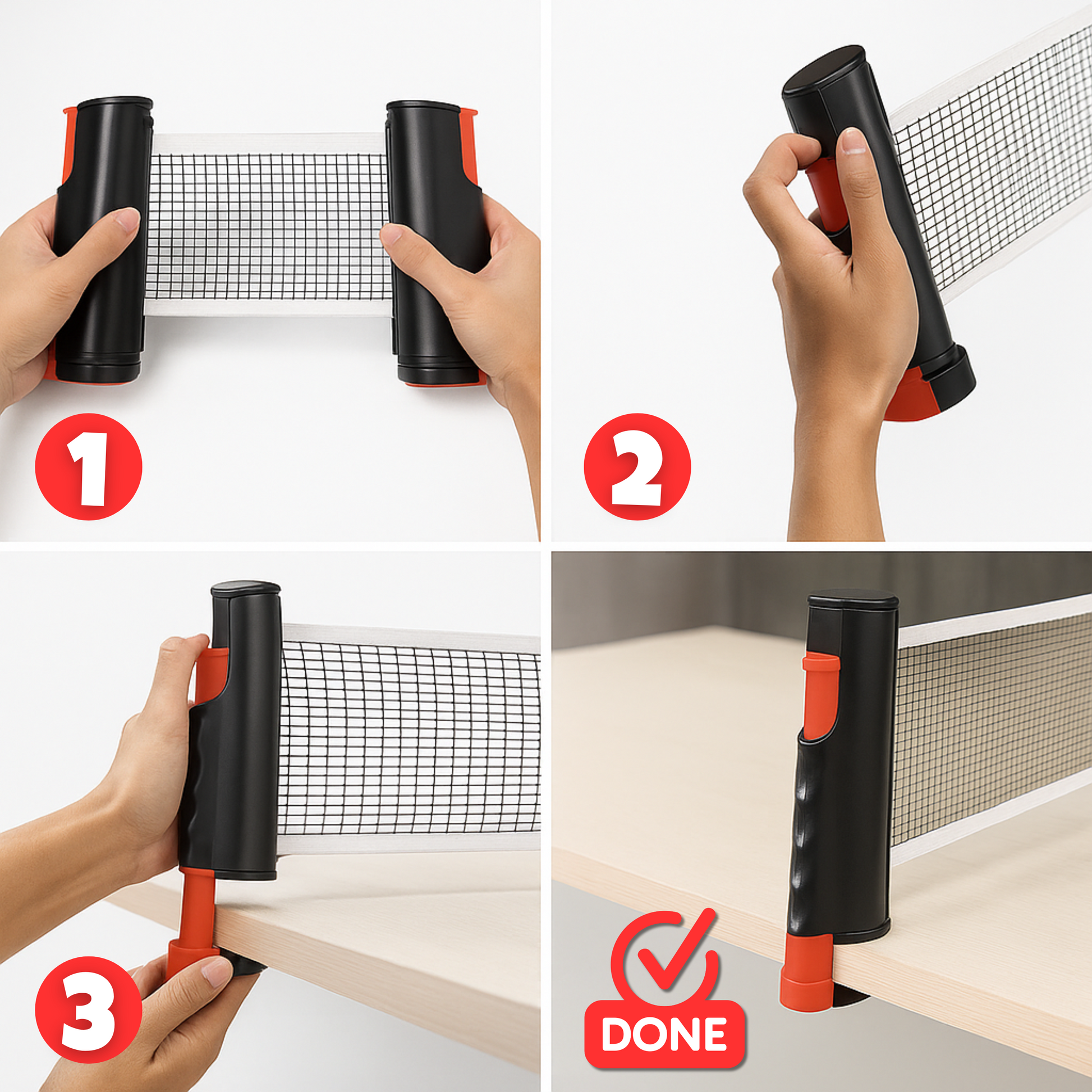 1

2

3

DONE